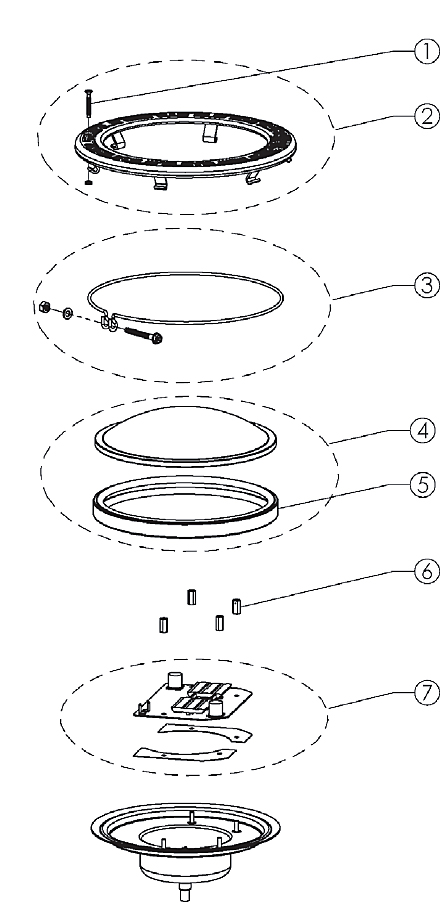 1
2
3
4
5
6
7